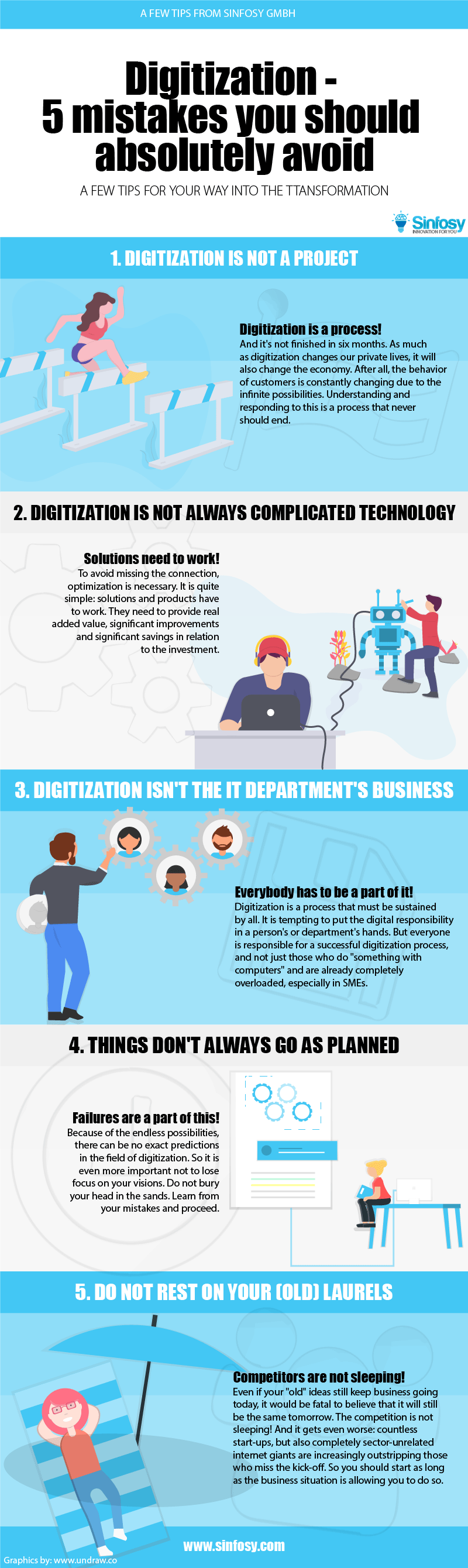 A FEW TIPS FROM SINFOSY GMBH

Digitization - 5 mistakes you should absolutely avoid

A FEW TIPS FOR YOUR WAY INTO THE TTANSFORMATION

Sinfosy
INNOVATION FOR YOU

1. DIGITIZATION IS NOT A PROJECT

Digitization is a process!
And it's not finished in six months. As much as digitization changes our private lives, it will also change the economy. After all, the behavior of customers is constantly changing due to the infinite possibilities. Understanding and responding to this is a process that never should end.

2. DIGITIZATION IS NOT ALWAYS COMPLICATED TECHNOLOGY

Solutions need to work!
To avoid missing the connection, optimization is necessary. It is quite simple: solutions and products have to work. They need to provide real added value, significant improvements and significant savings in relation to the investment.

3. DIGITIZATION ISN'T THE IT DEPARTMENT'S BUSINESS

Everybody has to be a part of it!
Digitization is a process that must be sustained by all. It is tempting to put the digital responsibility in a person's or department's hands. But everyone is responsible for a successful digitization process, and not just those who do "something with computers" and are already completely overloaded, especially in SMEs.

4. THINGS DON'T ALWAYS GO AS PLANNED

Failures are a part of this!
Because of the endless possibilities, there can be no exact predictions in the field of digitization. So it is even more important not to lose focus on your visions. Do not bury your head in the sands. Learn from your mistakes and proceed.

5. DO NOT REST ON YOUR (OLD) LAURELS

Competitors are not sleeping!
Even if your "old" ideas still keep business going today, it would be fatal to believe that it will still be the same tomorrow. The competition is not sleeping! And it gets even worse: countless start-ups, but also completely sector-unrelated internet giants are increasingly outstripping those who miss the kick-off. So you should start as long as the business situation is allowing you to do so.

www.sinfosy.com

Graphics by: www.undraw.co